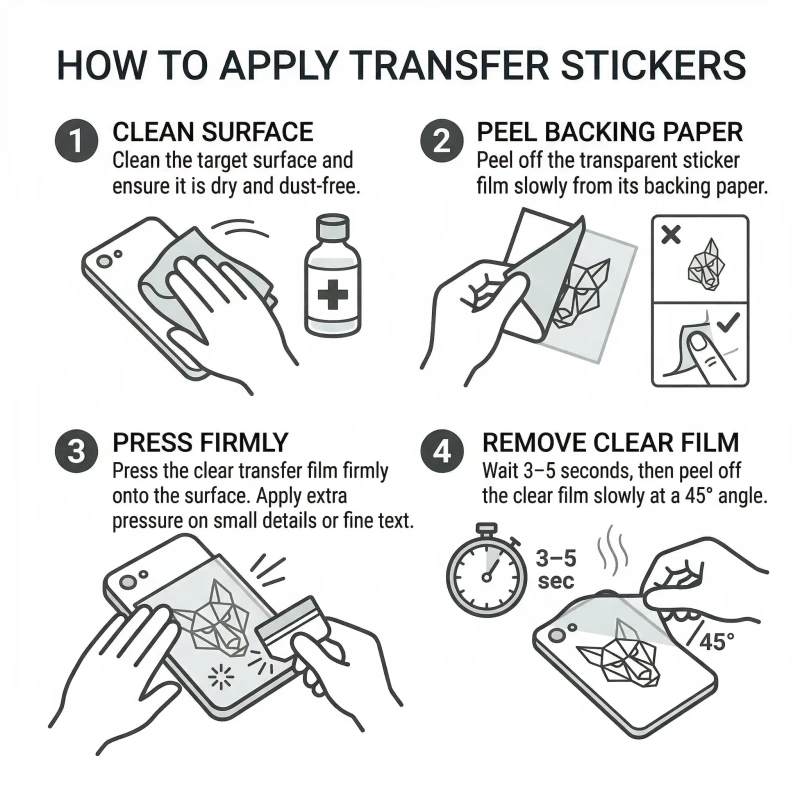 HOW TO APPLY TRANSFER STICKERS

1 CLEAN SURFACE
Clean the target surface and ensure it is dry and dust-free.

2 PEEL BACKING PAPER
Peel off the transparent sticker film slowly from its backing paper.

3 PRESS FIRMLY
Press the clear transfer film firmly onto the surface. Apply extra pressure on small details or fine text.

4 REMOVE CLEAR FILM
Wait 3–5 seconds, then peel off the clear film slowly at a 45° angle.

3–5 sec

45°